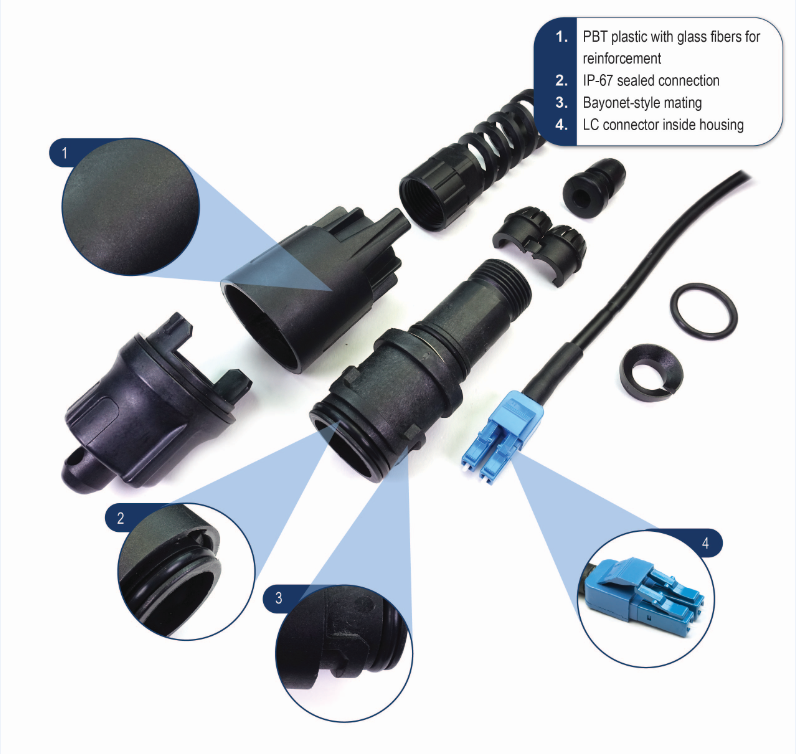 1. PBT plastic with glass fibers for reinforcement
2. IP-67 sealed connection
3. Bayonet-style mating
4. LC connector inside housing

1

2

3

4